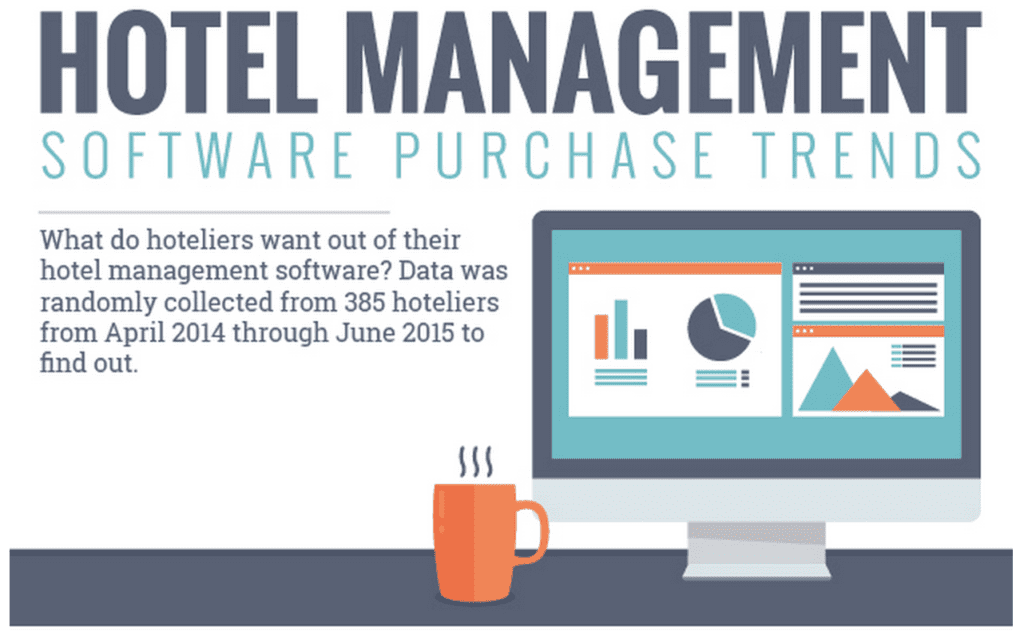 HOTEL MANAGEMENT
SOFTWARE PURCHASE TRENDS

What do hoteliers want out of their hotel management software? Data was randomly collected from 385 hoteliers from April 2014 through June 2015 to find out.